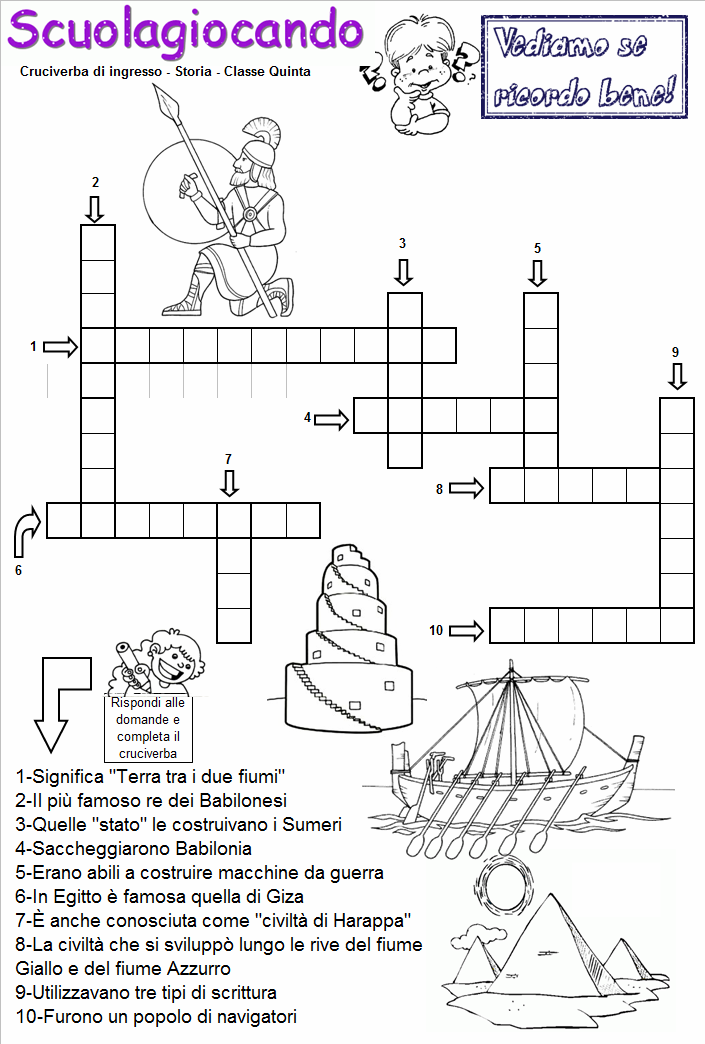 Scuolagiocando

Cruciverba di ingresso - Storia - Classe Quinta

Vediamo se ricordo bene!

2

3

5

1

9

4

7

8

6

10

Rispondi alle domande e completa il cruciverba

1-Significa "Terra tra i due fiumi"
2-Il più famoso re dei Babilonesi
3-Quelle "stato" le costruivano i Sumeri
4-Saccheggiarono Babilonia
5-Erano abili a costruire macchine da guerra
6-In Egitto è famosa quella di Giza
7-È anche conosciuta come "civiltà di Harappa"
8-La civiltà che si sviluppò lungo le rive del fiume Giallo e del fiume Azzurro
9-Utilizzavano tre tipi di scrittura
10-Furono un popolo di navigatori