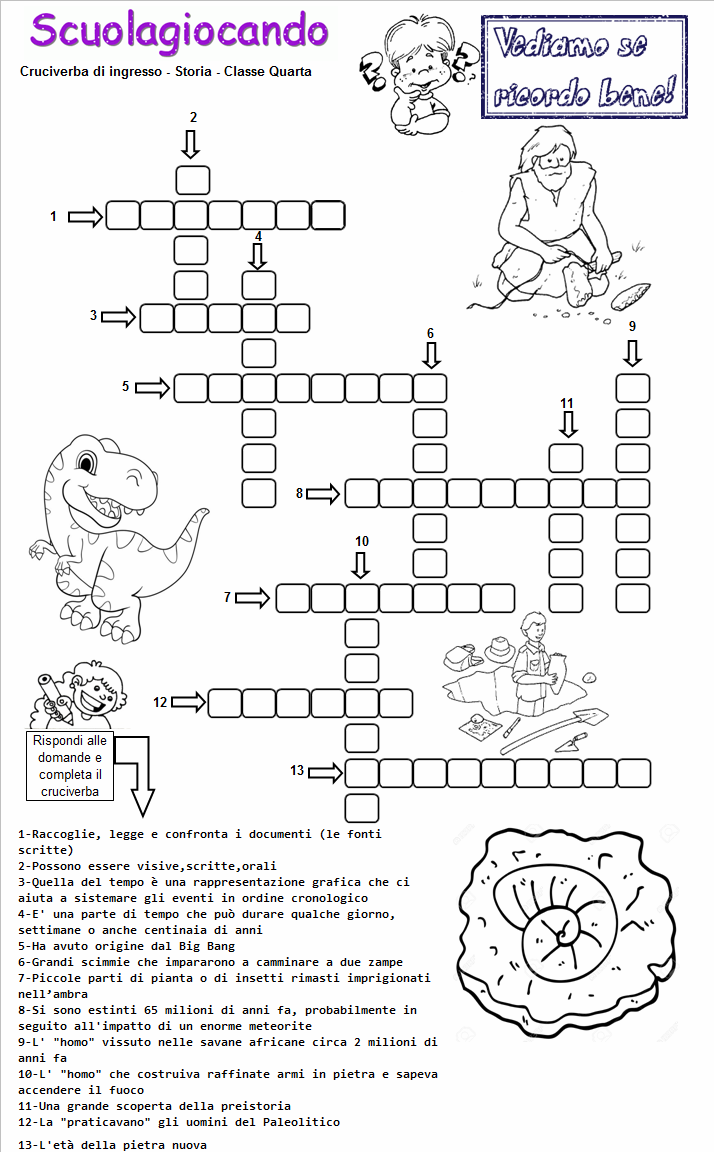 Scuolagiocando

Cruciverba di ingresso - Storia - Classe Quarta

Vediamo se ricordo bene!

2
1
4
3
6
9
5
11
8
10
7
12
13

Rispondi alle domande e completa il cruciverba

1-Raccoglie, legge e confronta i documenti (le fonti scritte)
2-Possono essere visive,scritte,orali
3-Quella del tempo è una rappresentazione grafica che ci aiuta a sistemare gli eventi in ordine cronologico
4-E' una parte di tempo che può durare qualche giorno, settimane o anche centinaia di anni
5-Ha avuto origine dal Big Bang
6-Grandi scimmie che impararono a camminare a due zampe
7-Piccole parti di pianta o di insetti rimasti imprigionati nell'ambra
8-Si sono estinti 65 milioni di anni fa, probabilmente in seguito all'impatto di un enorme meteorite
9-L' "homo" vissuto nelle savane africane circa 2 milioni di anni fa
10-L' "homo" che costruiva raffinate armi in pietra e sapeva accendere il fuoco
11-Una grande scoperta della preistoria
12-La "praticavano" gli uomini del Paleolitico
13-L'età della pietra nuova